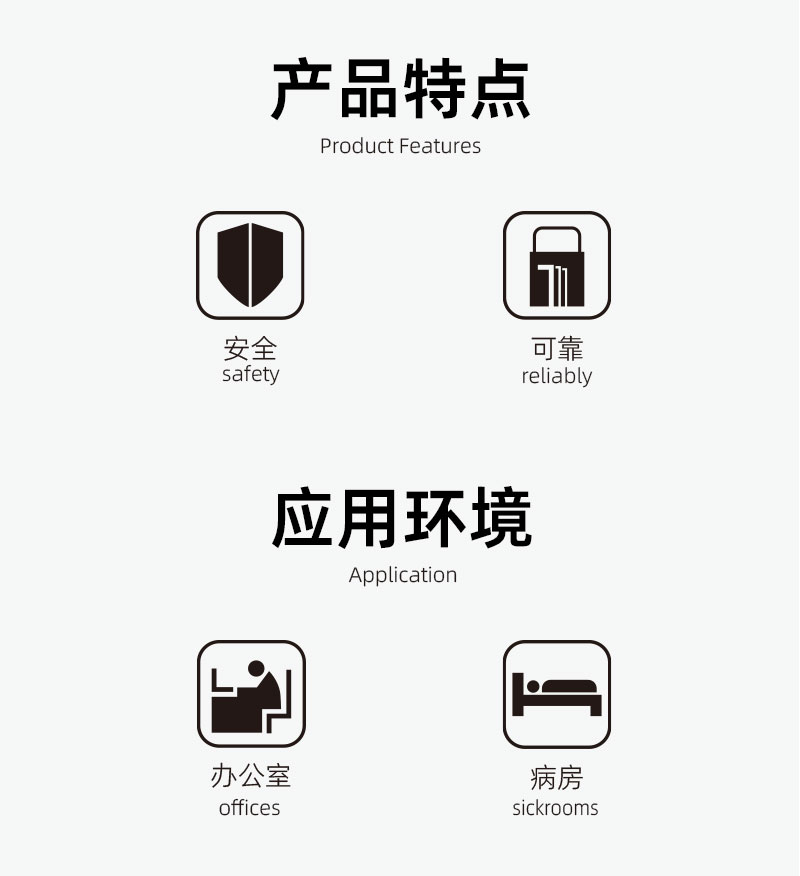 产品特点
Product Features

安全
safety

可靠
reliably

应用环境
Application

办公室
offices

病房
sickrooms